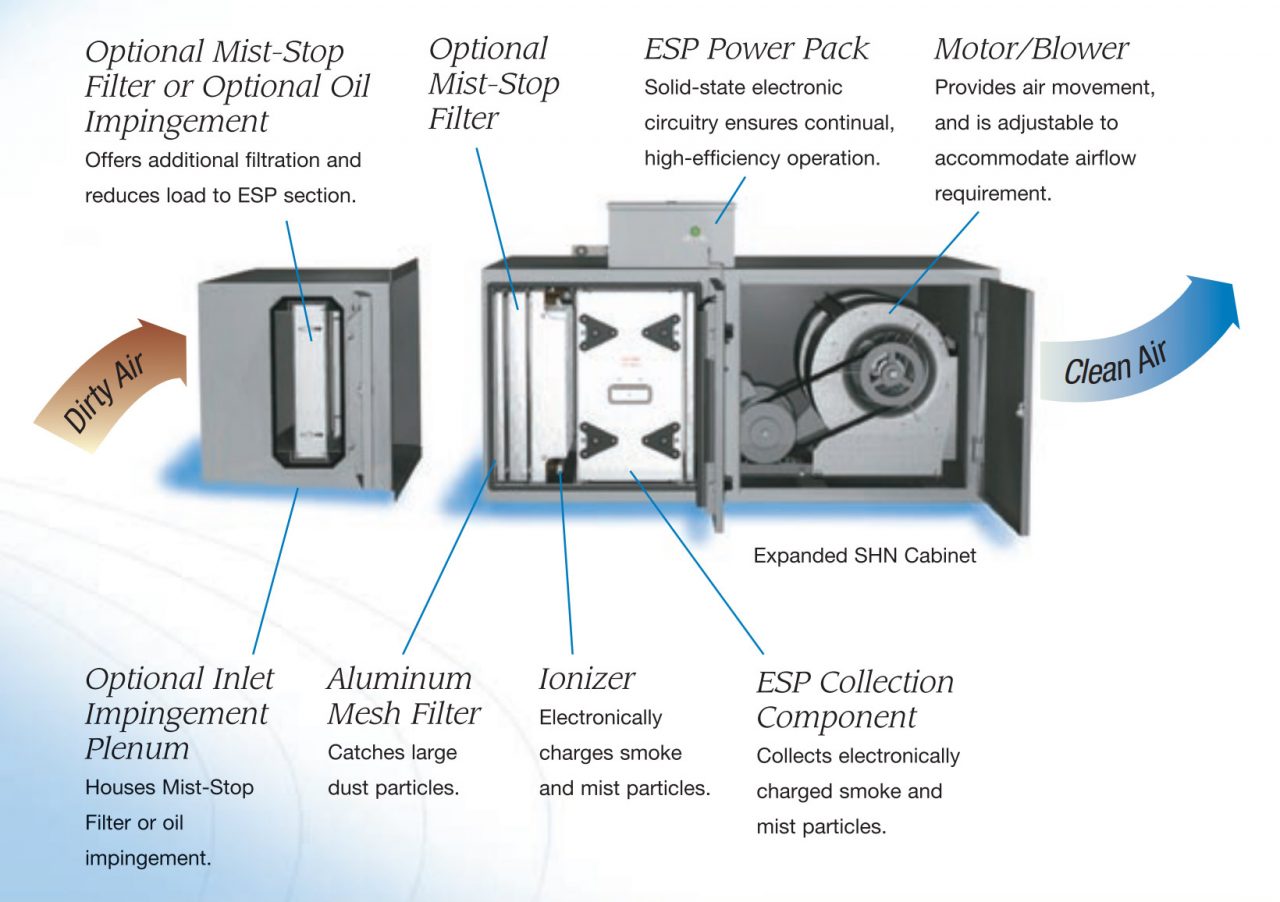 Optional Mist-Stop Filter or Optional Oil Impingement
Offers additional filtration and reduces load to ESP section.

Optional Mist-Stop Filter

ESP Power Pack
Solid-state electronic circuitry ensures continual, high-efficiency operation.

Motor/Blower
Provides air movement, and is adjustable to accommodate airflow requirement.

Dirty Air

Clean Air

Expanded SHN Cabinet

Optional Inlet Impingement Plenum
Houses Mist-Stop Filter or oil impingement.

Aluminum Mesh Filter
Catches large dust particles.

Ionizer
Electronically charges smoke and mist particles.

ESP Collection Component
Collects electronically charged smoke and mist particles.